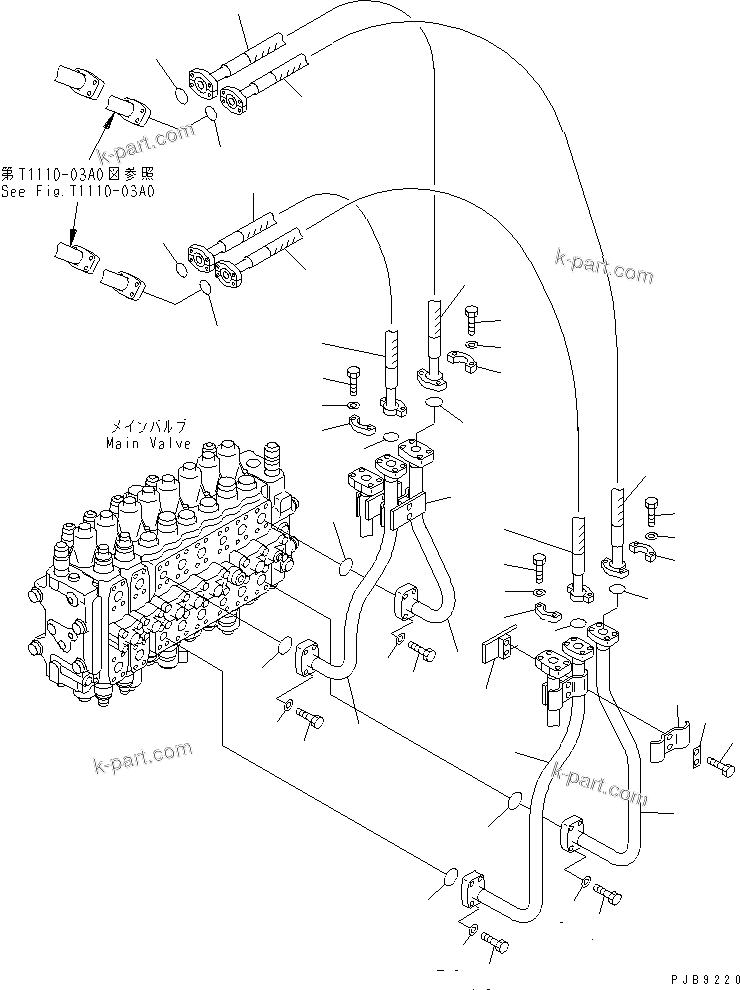 k-part.com

第T1110-03A0図参照
See Fig.T1110-03A0

k-part.com

メインバルブ
Main Valve

k-part.com

k-part.com

PJB9220