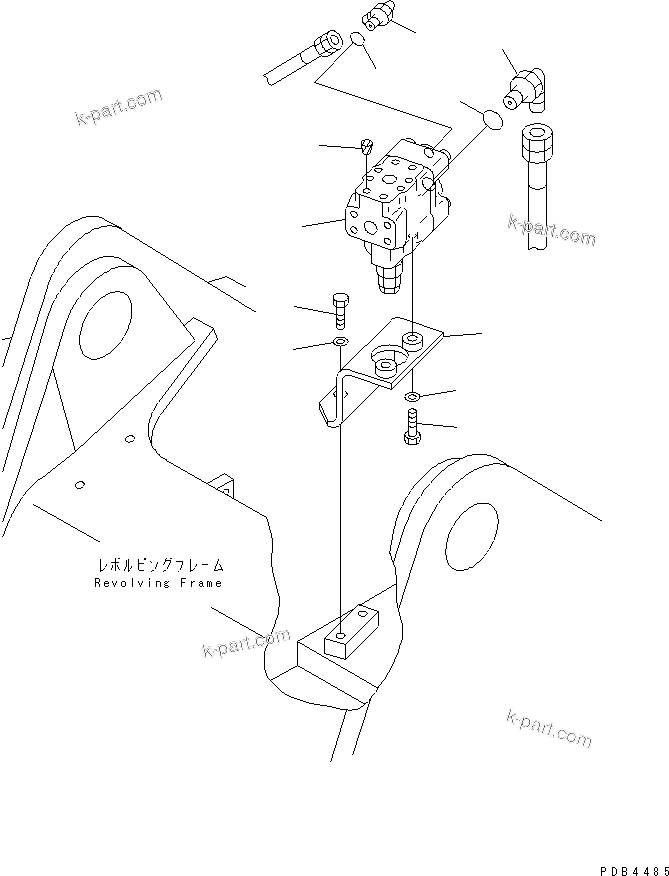 k-part.com

k-part.com

レボルビングフレーム
Revolving Frame

k-part.com

k-part.com

PDB4485