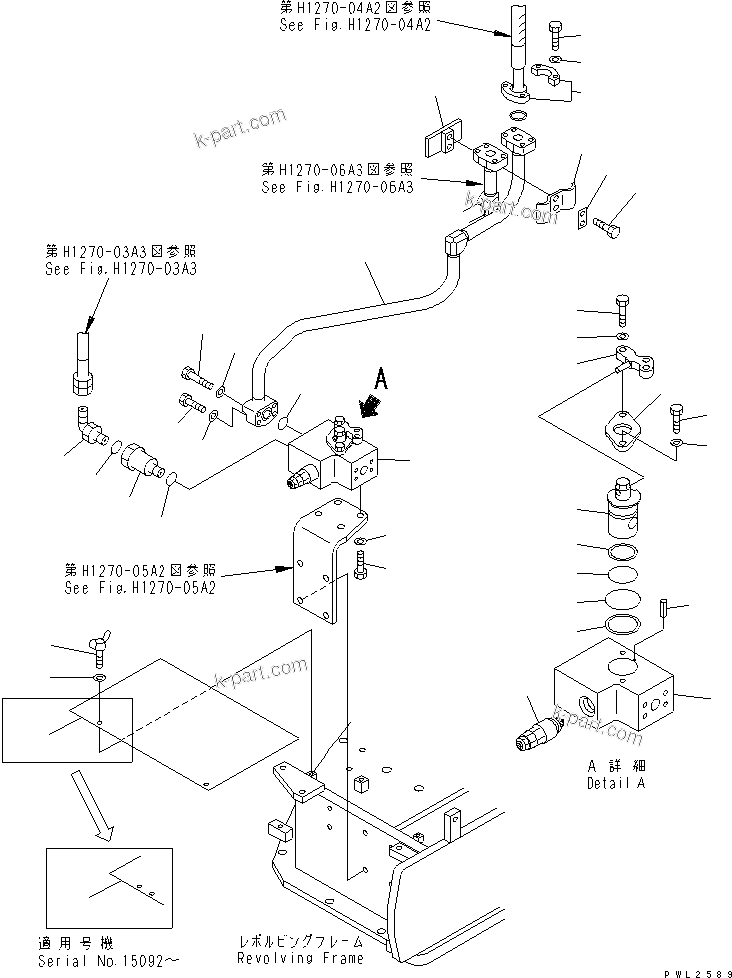 第H1270-04A2図参照
See Fig.H1270-04A2

k-part.com

第H1270-06A3図参照
See Fig.H1270-06A3

k-part.com

第H1270-03A3図参照
See Fig.H1270-03A3

A

第H1270-05A2図参照
See Fig.H1270-05A2

k-part.com

k-part.com

A 詳細
Detail A

適用号機
Serial No.15092～

レボルビングフレーム
Revolving Frame

PWL2589