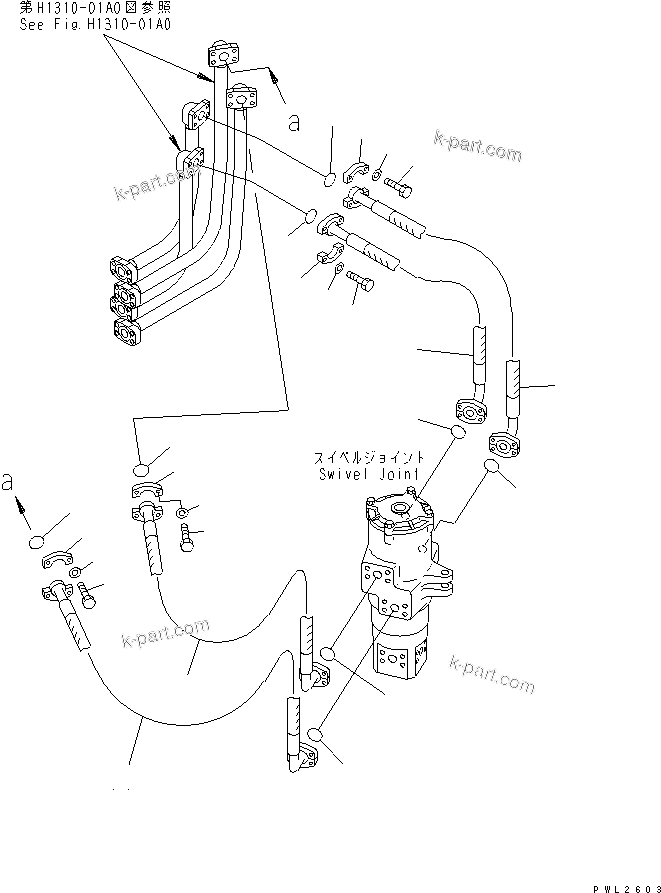 第H1310-01A0図参照
See Fig.H1310-01A0

a

k-part.com

k-part.com

スイベルジョイント
Swivel Joint

a

k-part.com

k-part.com

PWL2603