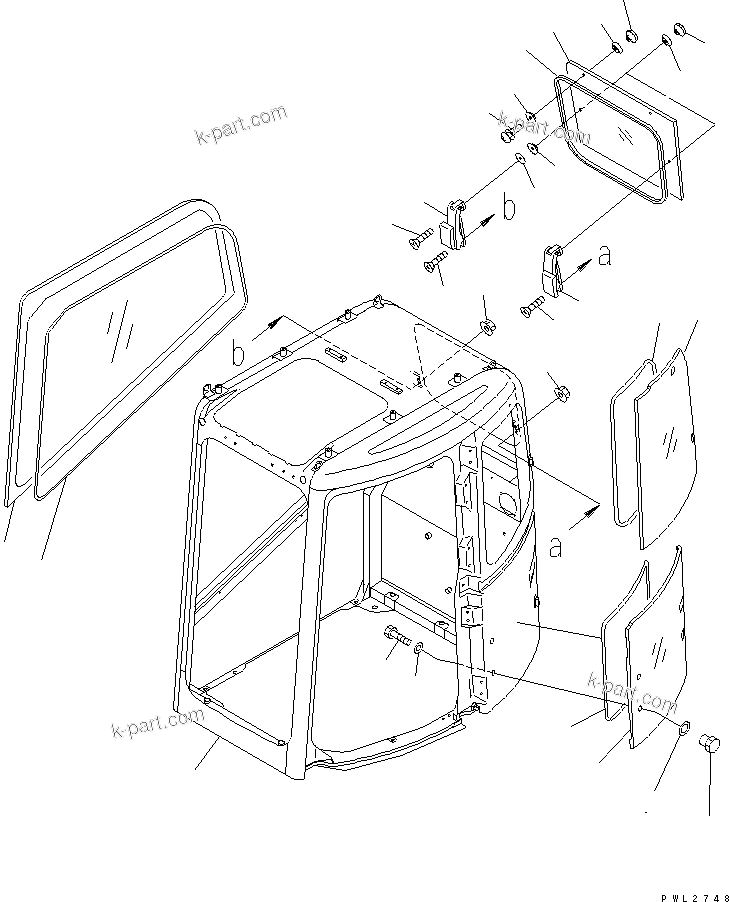 k-part.com
k-part.com
b
a
b
a
k-part.com
k-part.com
PWL2748