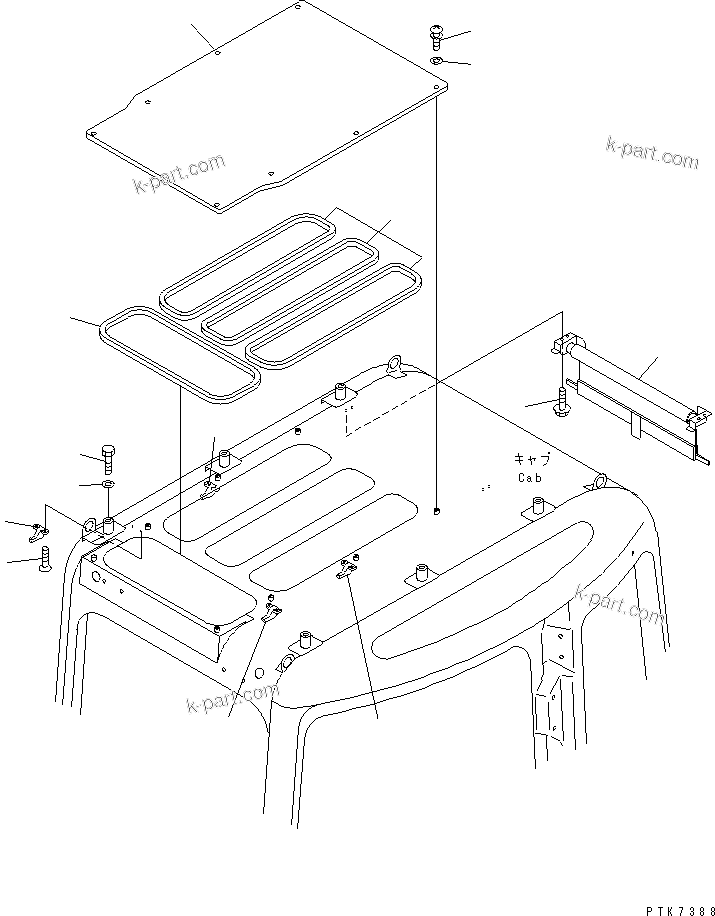 k-part.com

k-part.com

キャブ
Cab

k-part.com

k-part.com

PTK7388