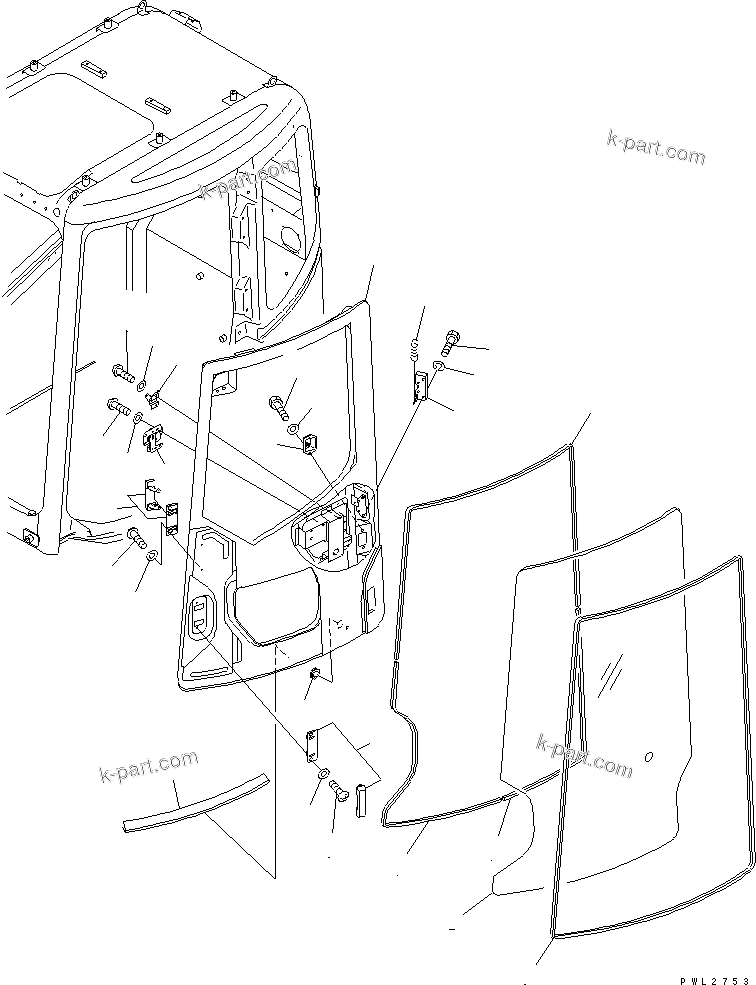 k-part.com

k-part.com

k-part.com

k-part.com

PWL2753