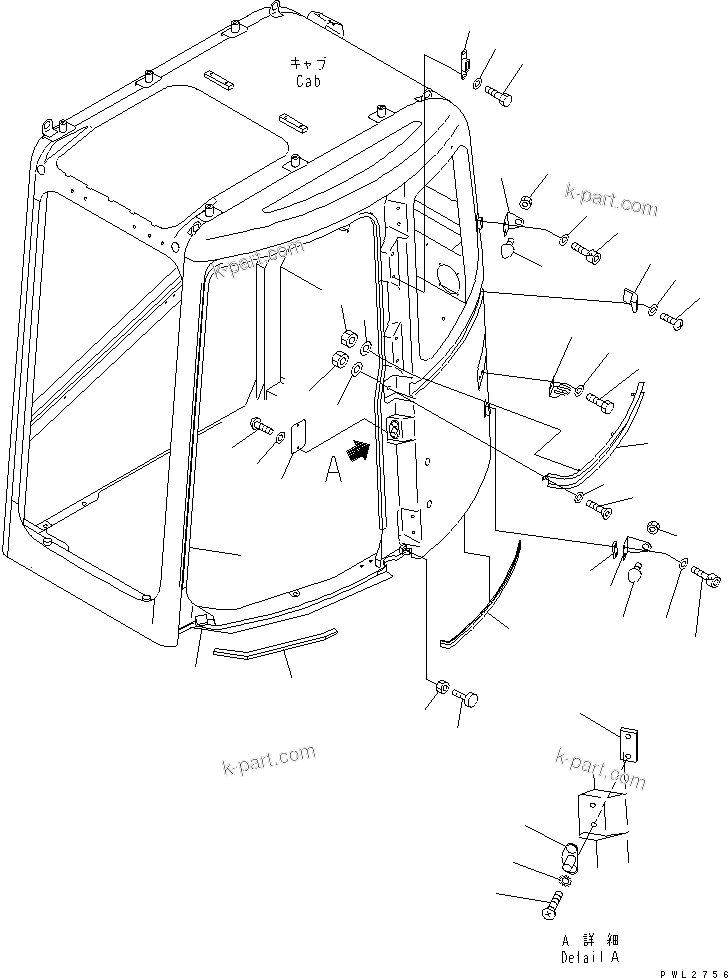 キャブ
Cab

k-part.com

k-part.com

A

k-part.com

k-part.com

A 詳細
Detail A

PWL2756