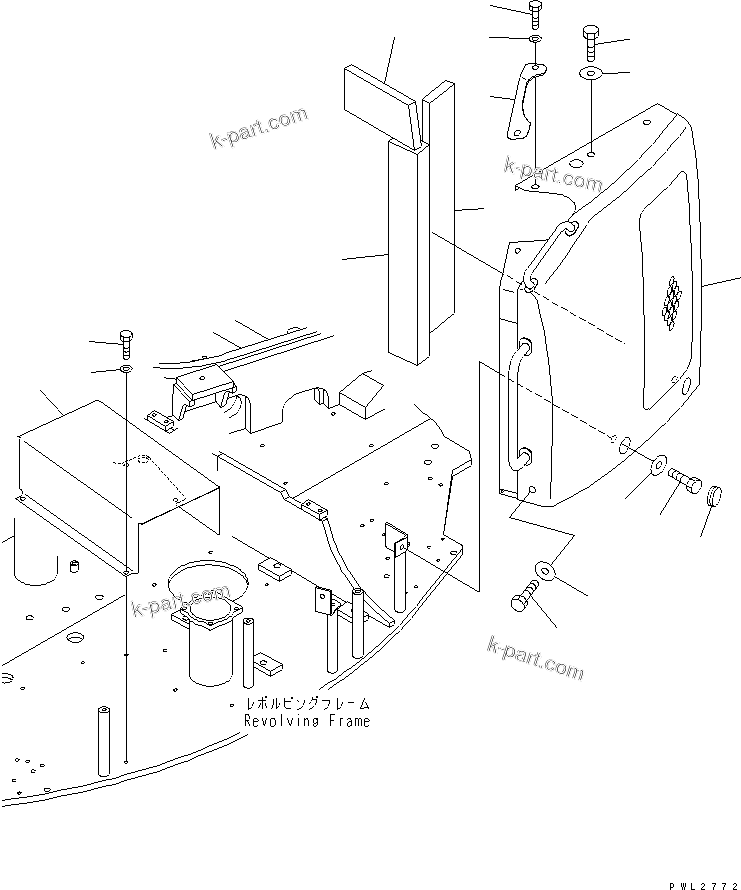 k-part.com

k-part.com

k-part.com

k-part.com

レボルビングフレーム
Revolving Frame

PWL2772