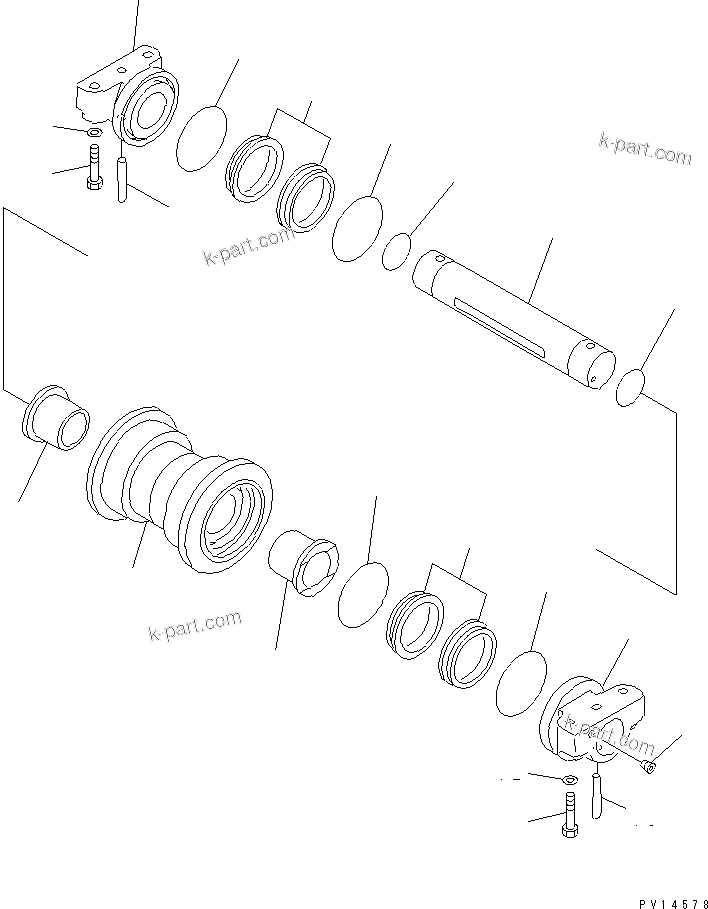 k-part.com

k-part.com

k-part.com

k-part.com

PV14578