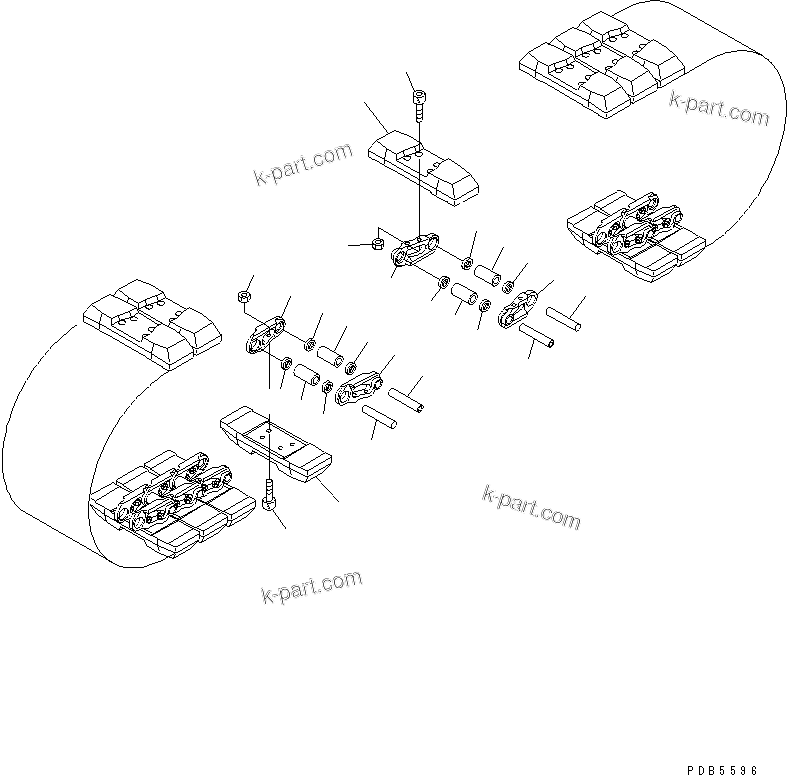 k-part.com

k-part.com

k-part.com

k-part.com

PDB5596