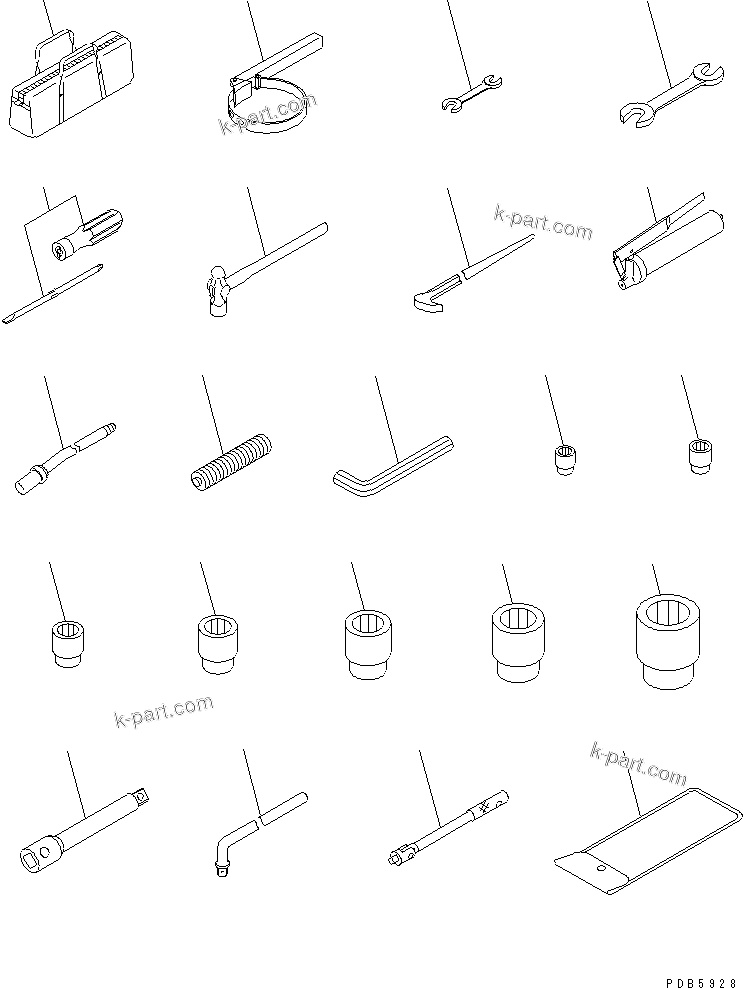 k-part.com

k-part.com

k-part.com

k-part.com

PDB5928