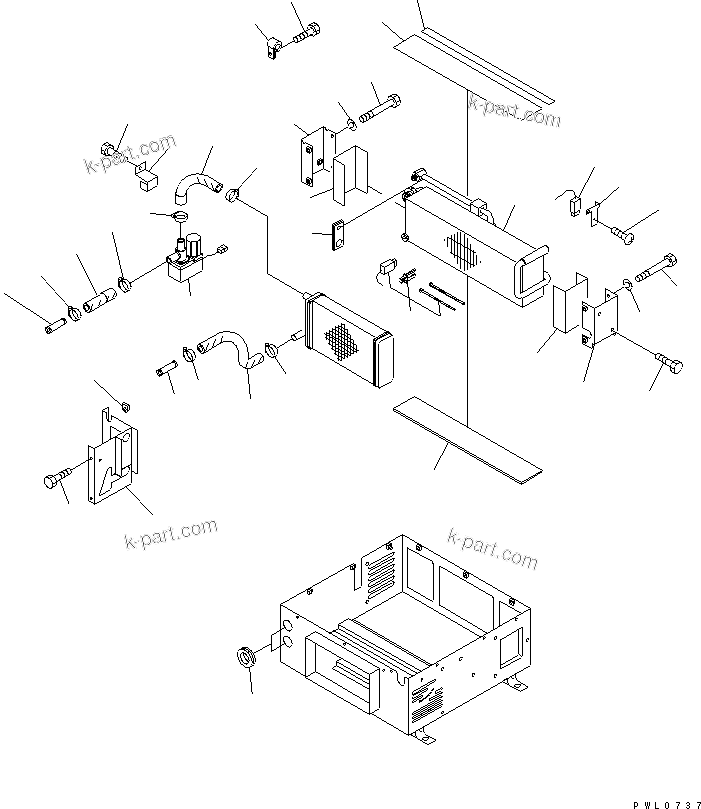 k-part.com

k-part.com

k-part.com

k-part.com

PWL0737