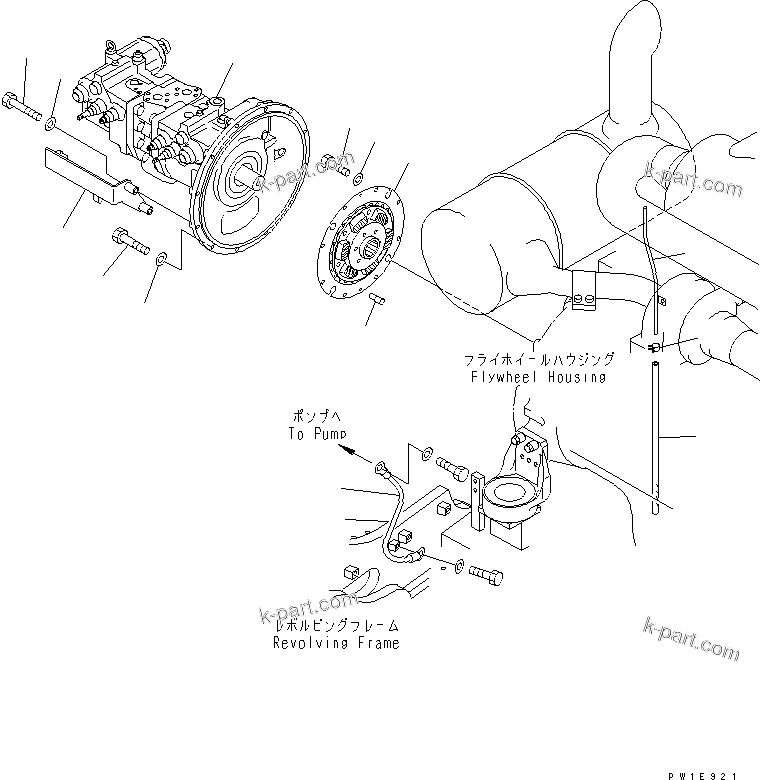 k-part.com
k-part.com

フライホイールハウジング
Flywheel Housing

ポンプへ
To Pump

k-part.com
レボルビングフレーム
Revolving Frame

k-part.com

PW1E921