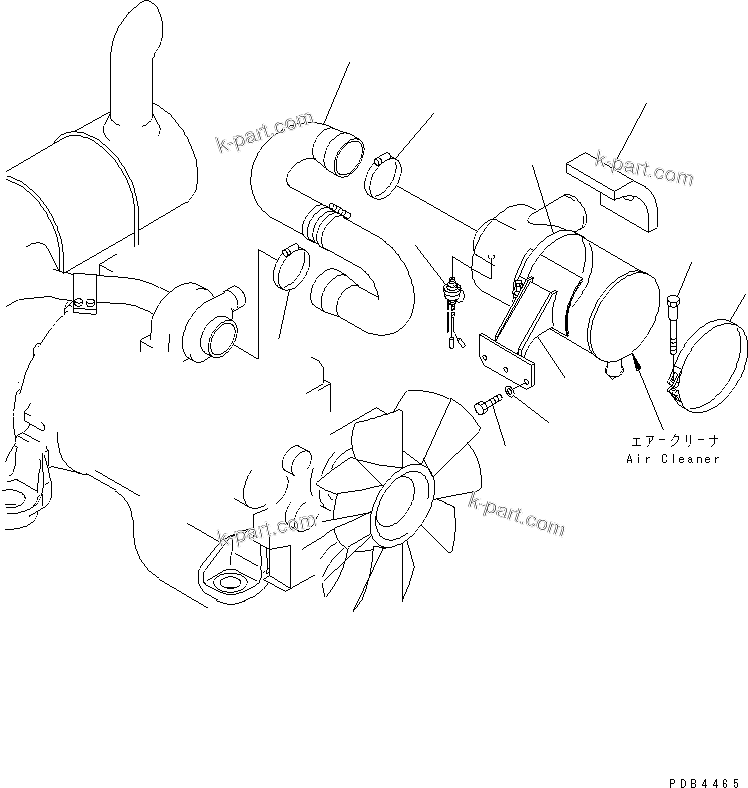 k-part.com

k-part.com

エアークリーナ
Air Cleaner

k-part.com

k-part.com

PDB4465