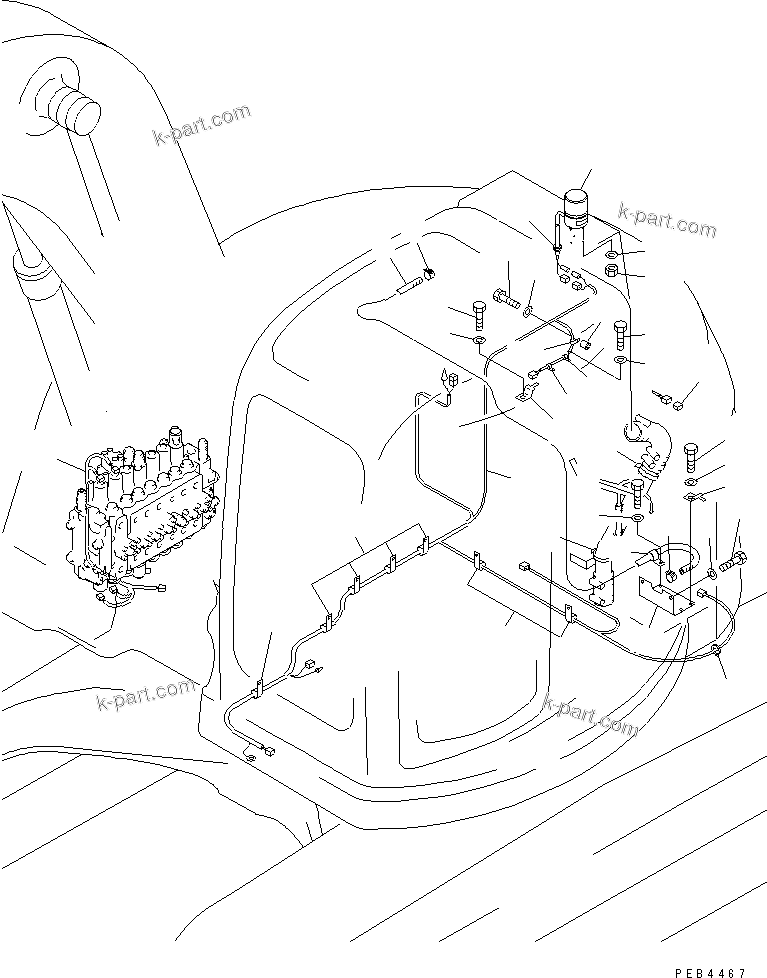 k-part.com

k-part.com

k-part.com

k-part.com

PEB4467