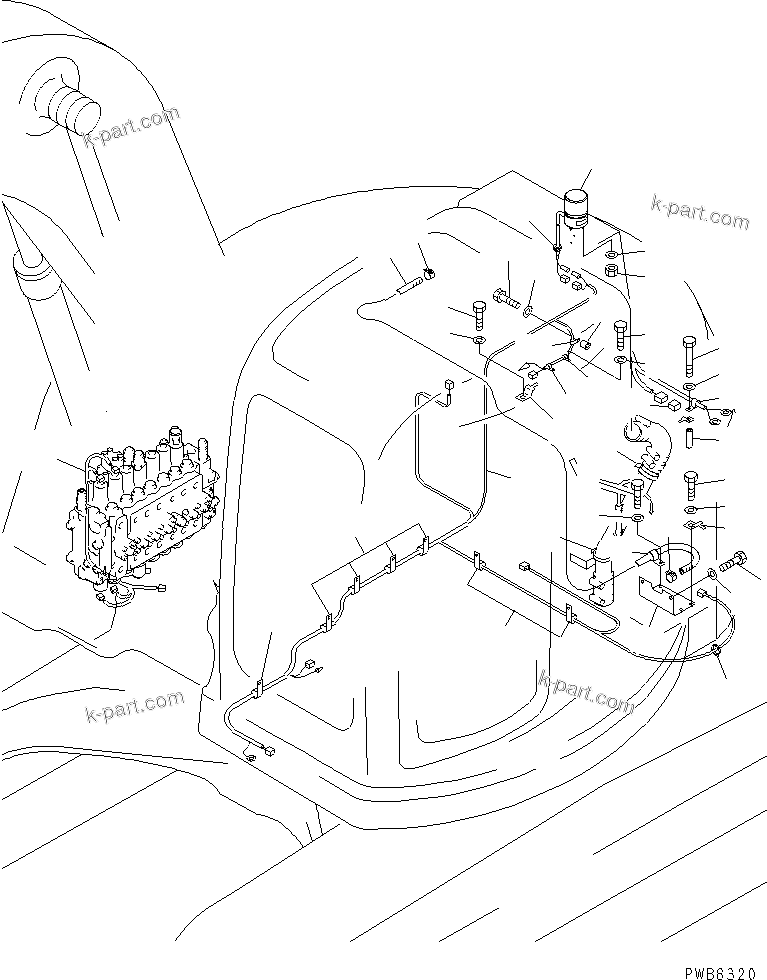 k-part.com
k-part.com
k-part.com
k-part.com
PWB6320