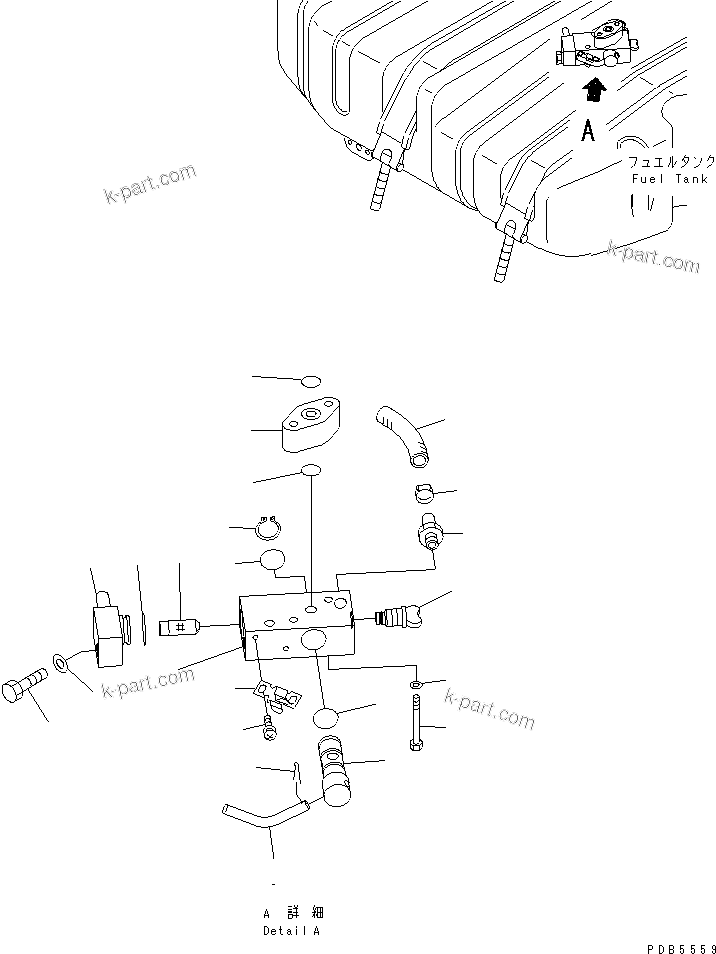 A
フュエルタンク
Fuel Tank
k-part.com
k-part.com
k-part.com
k-part.com
A 詳細
Detail A
PDB5559