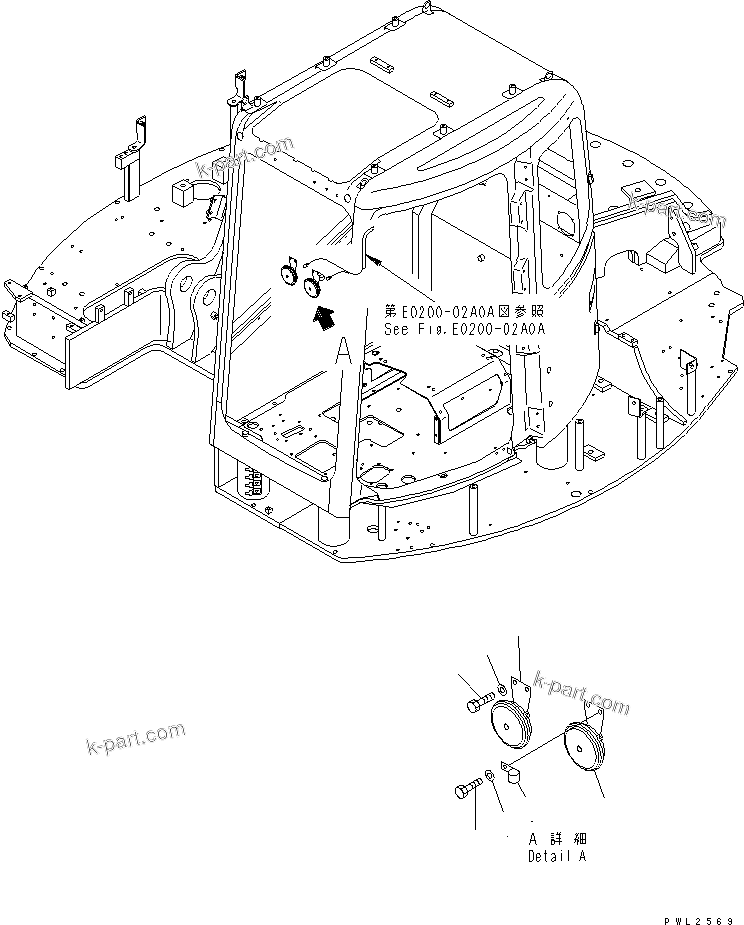 k-part.com

k-part.com

第E0200-02A0A図参照
See Fig.E0200-02A0A

A

k-part.com

k-part.com

A 詳細
Detail A

PWL2569