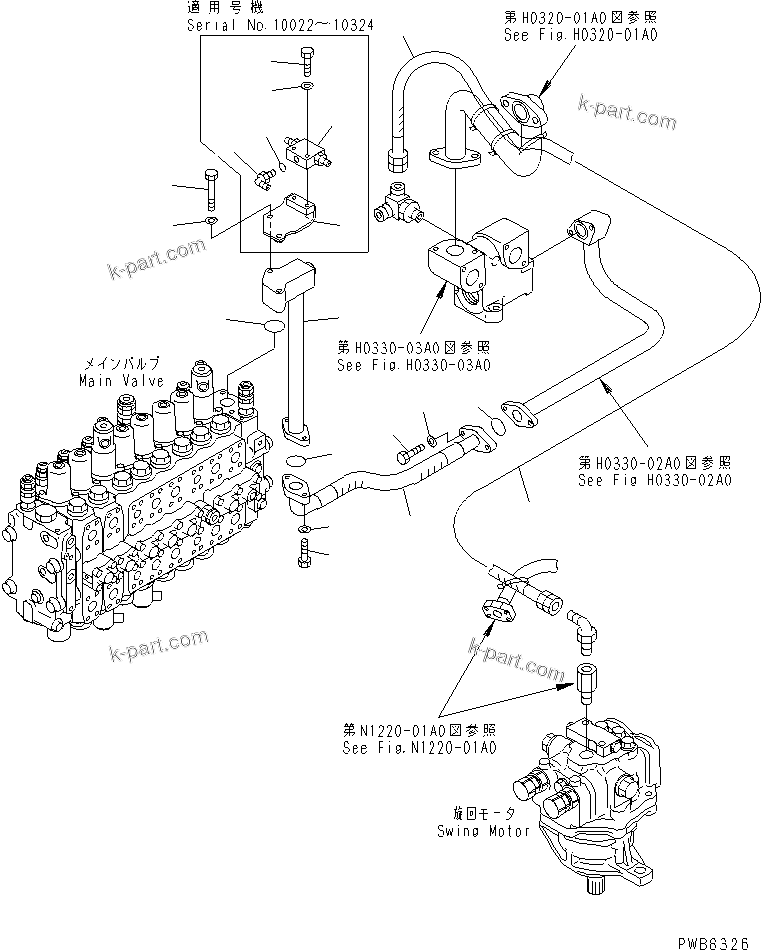 適用号機
Serial No.10022～10324

第H0320-01A0図参照
See Fig.H0320-01A0

k-part.com

k-part.com

メインバルブ
Main Valve

第H0330-03A0図参照
See Fig.H0330-03A0

第H0330-02A0図参照
See Fig H0330-02A0

k-part.com

k-part.com

第N1220-01A0図参照
See Fig.N1220-01A0

旋回モータ
Swing Motor

PWB8326