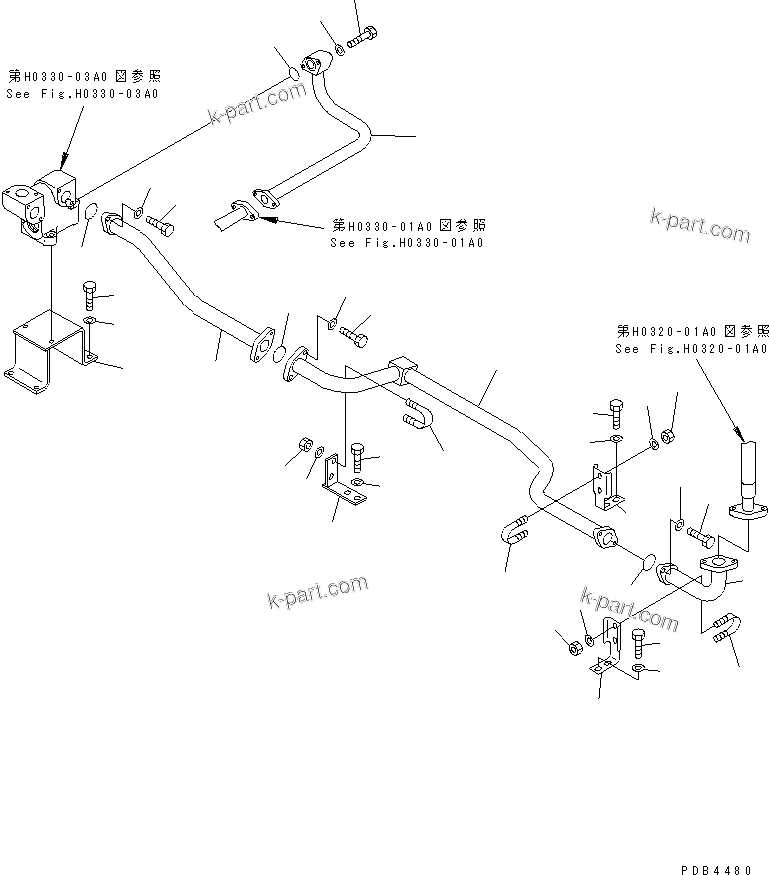 第H0330-03A0 図参照
See Fig.H0330-03A0

k-part.com

第H0330-01A0 図参照
See Fig.H0330-01A0

k-part.com

第H0320-01A0 図参照
See Fig.H0320-01A0

k-part.com

k-part.com

PDB4480