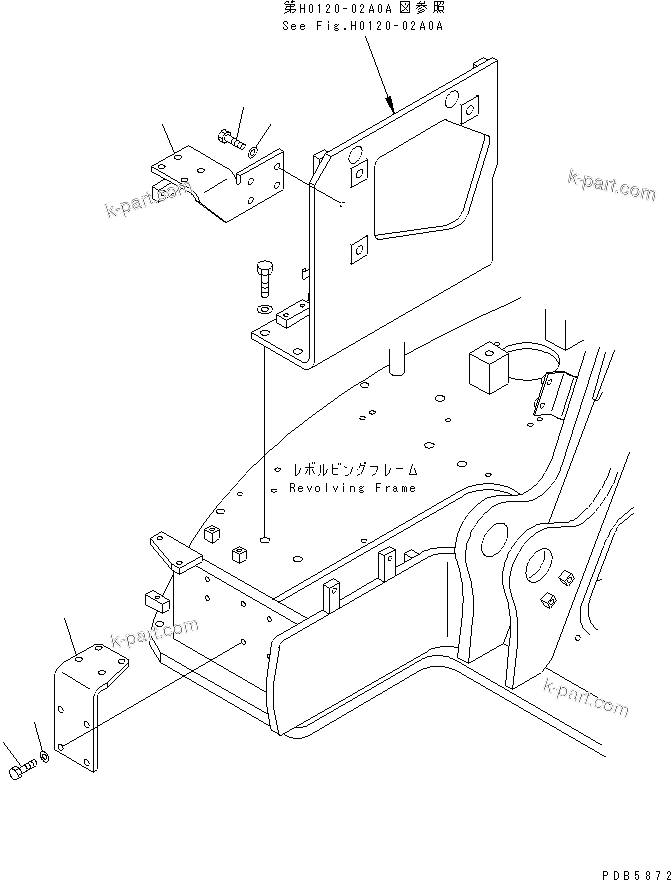 第H0120-02A0A図参照
See Fig.H0120-02A0A

k-part.com

k-part.com

レボルビングフレーム
Revolving Frame

k-part.com

k-part.com

PDB5872