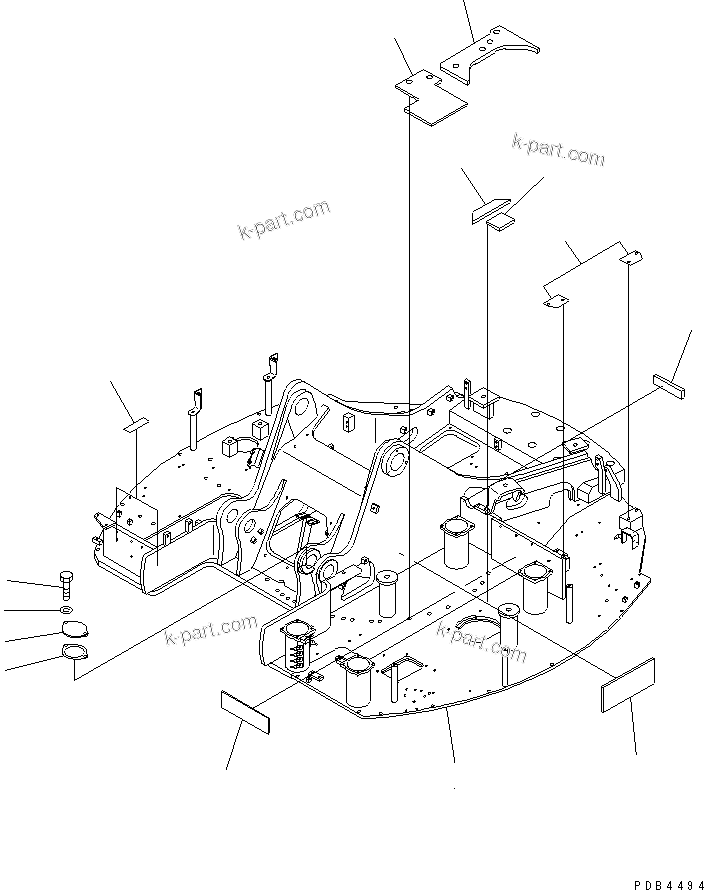 k-part.com

k-part.com

k-part.com

k-part.com

PDB4494