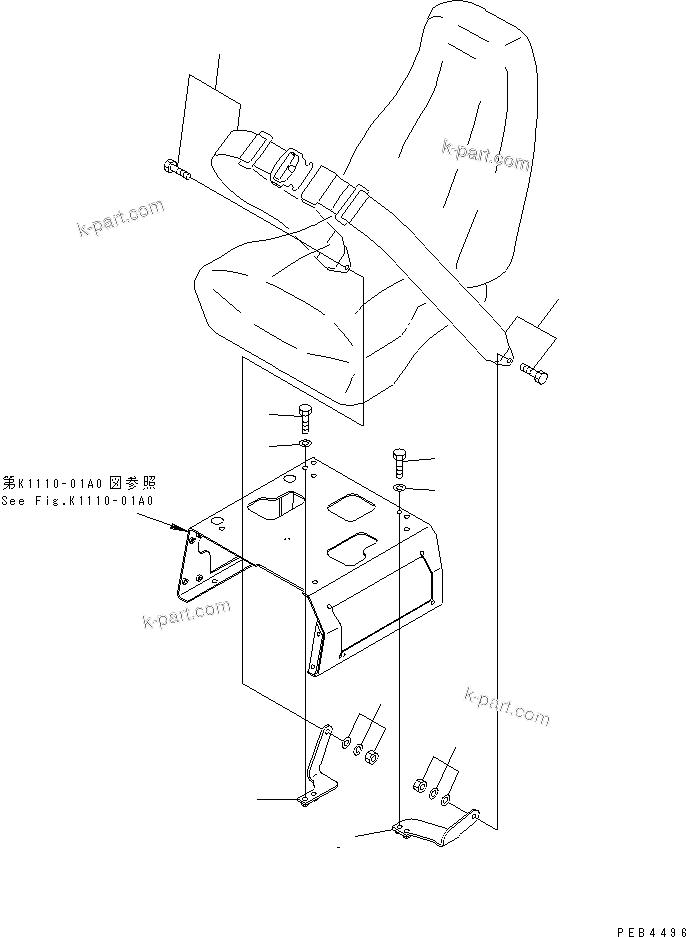 k-part.com

k-part.com

第K1110-01A0図参照
See Fig.K1110-01A0

k-part.com

k-part.com

PEB4496