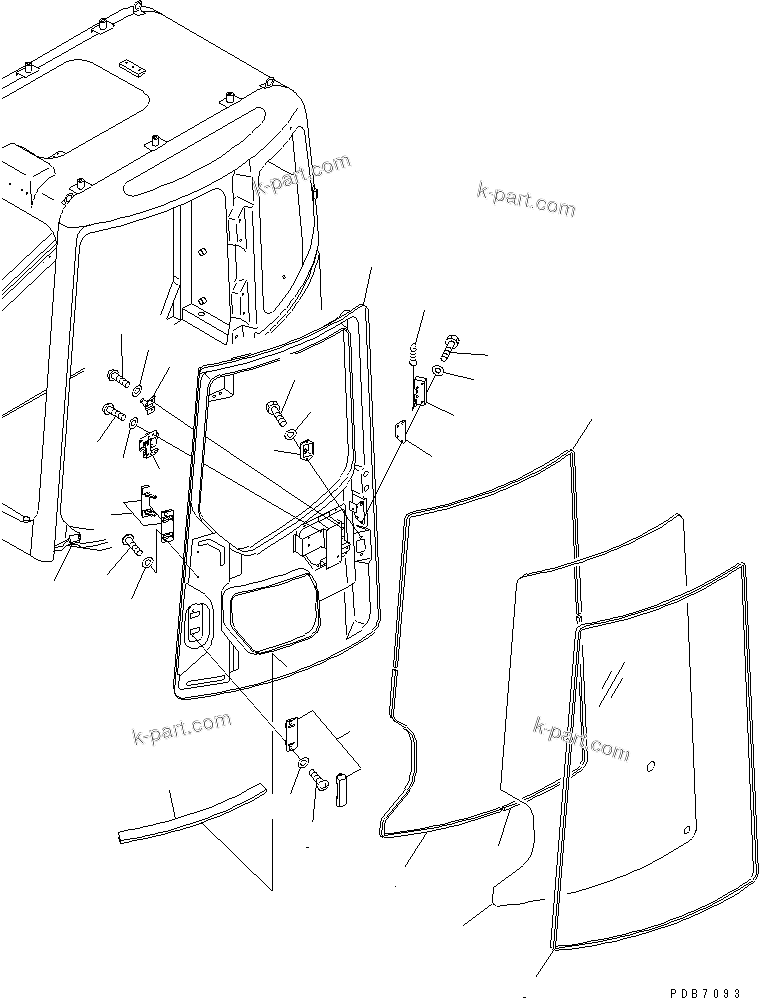 k-part.com
k-part.com
k-part.com
k-part.com
PDB7093