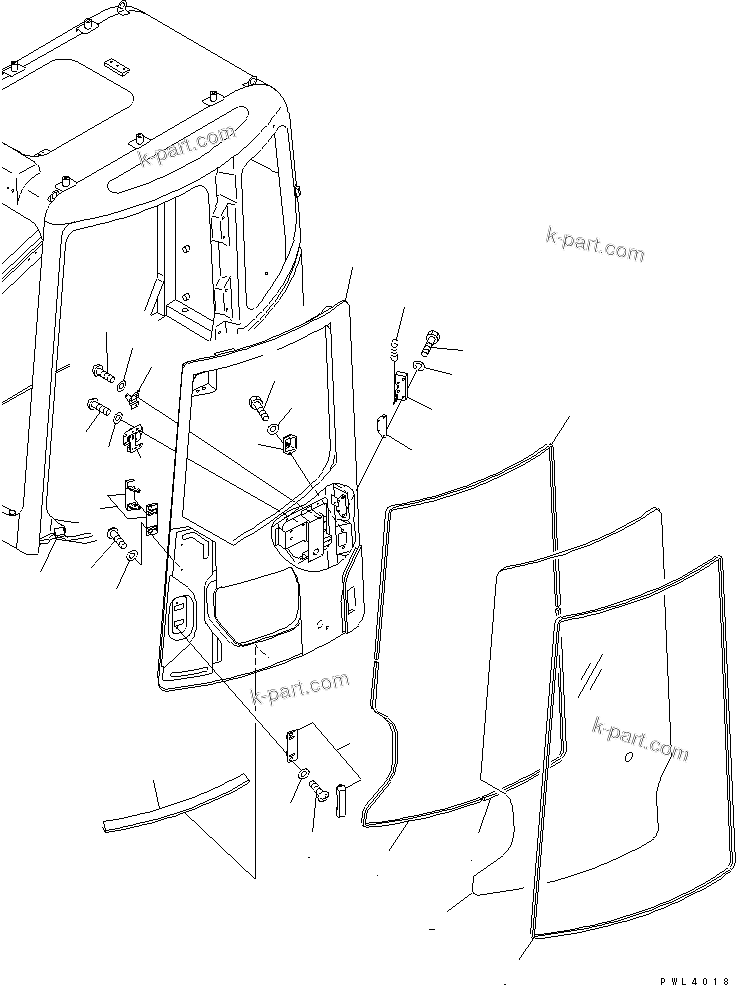 k-part.com
k-part.com
k-part.com
k-part.com
PWL4018