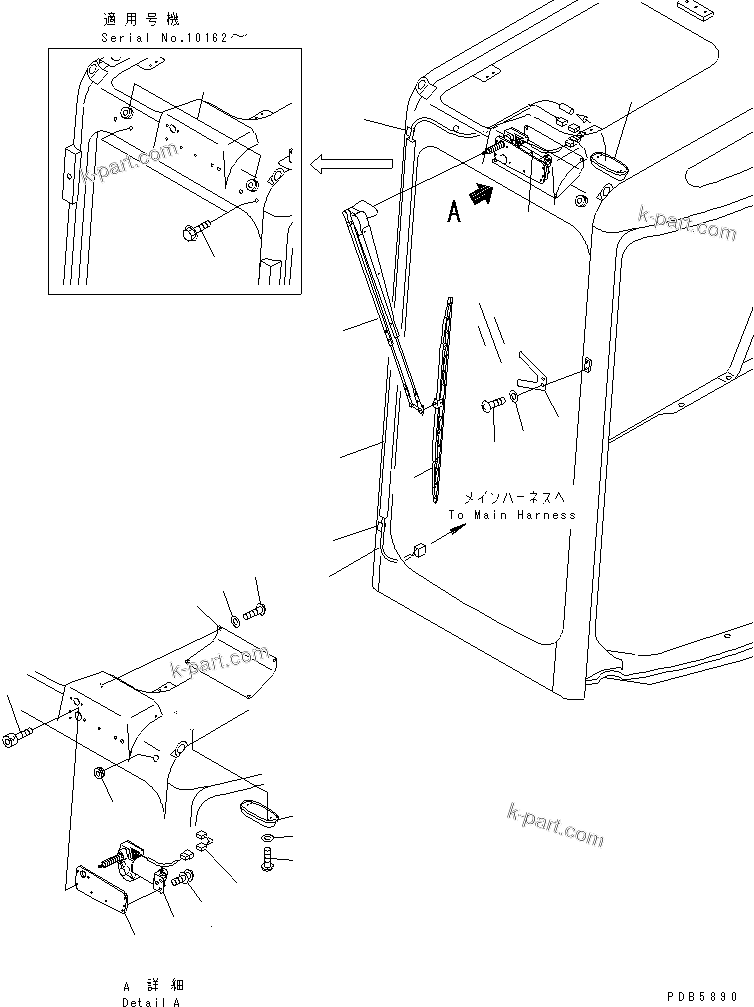 適用号機
Serial No.10162～

k-part.com

A

k-part.com

メインハーネスへ
To Main Harness

k-part.com

k-part.com

A 詳細
Detail A

PDB5890