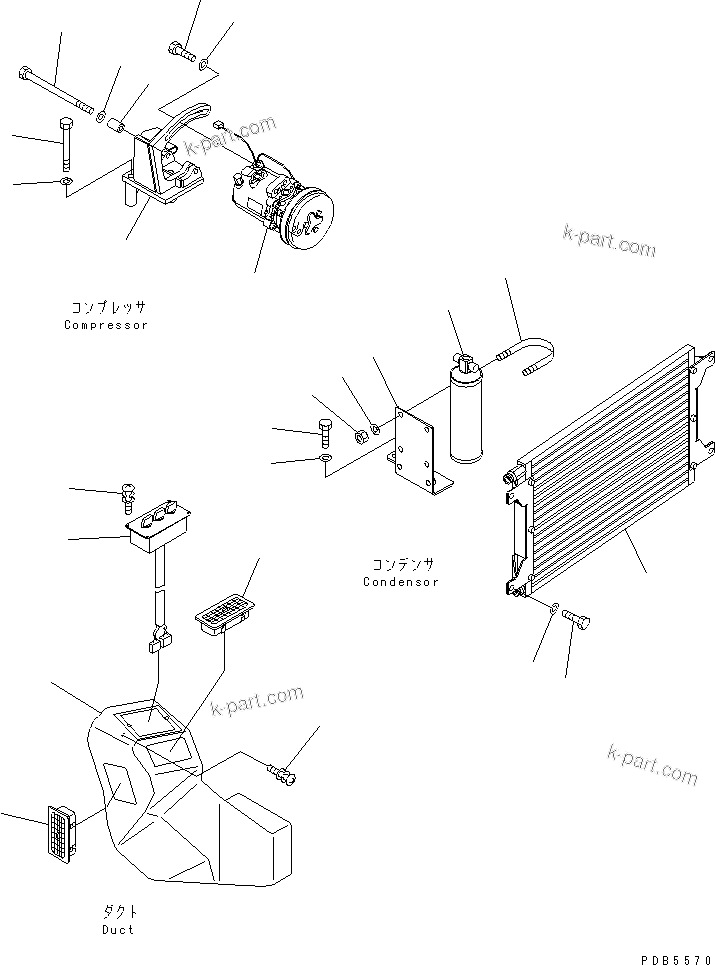 k-part.com

k-part.com

コンプレッサ
Compressor

コンデンサ
Condensor

k-part.com

k-part.com

ダクト
Duct

PDB5570