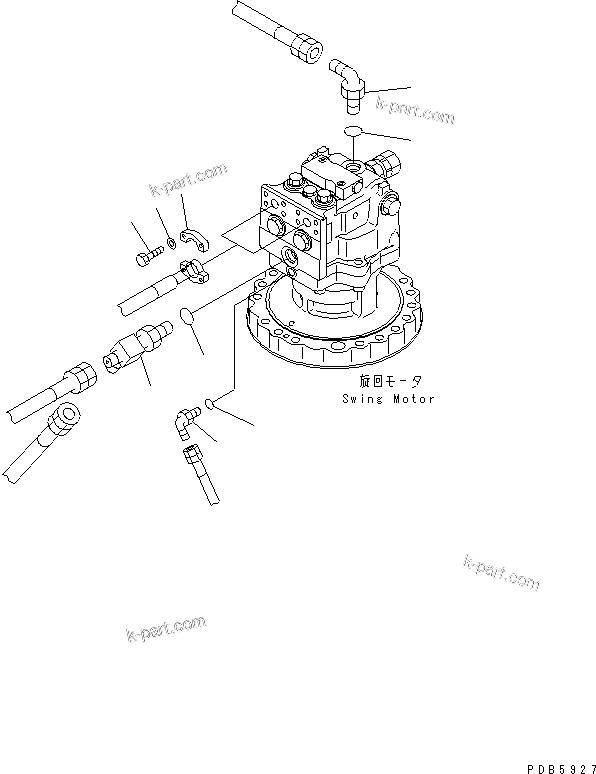 k-part.com

k-part.com

旋回モータ
Swing Motor

k-part.com

k-part.com

PDB5927