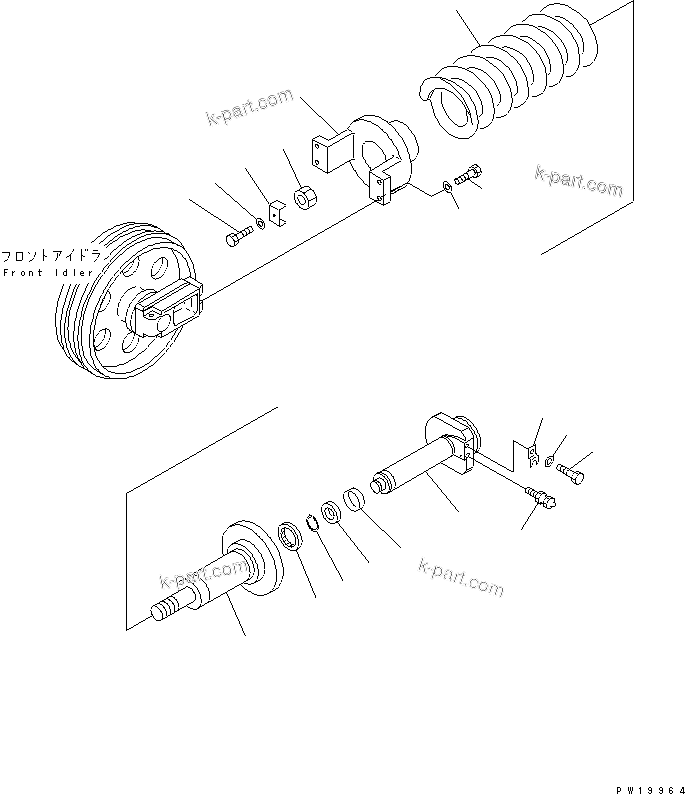 k-part.com
k-part.com
フロントアイドラ
Front Idler
k-part.com
k-part.com
PW19964