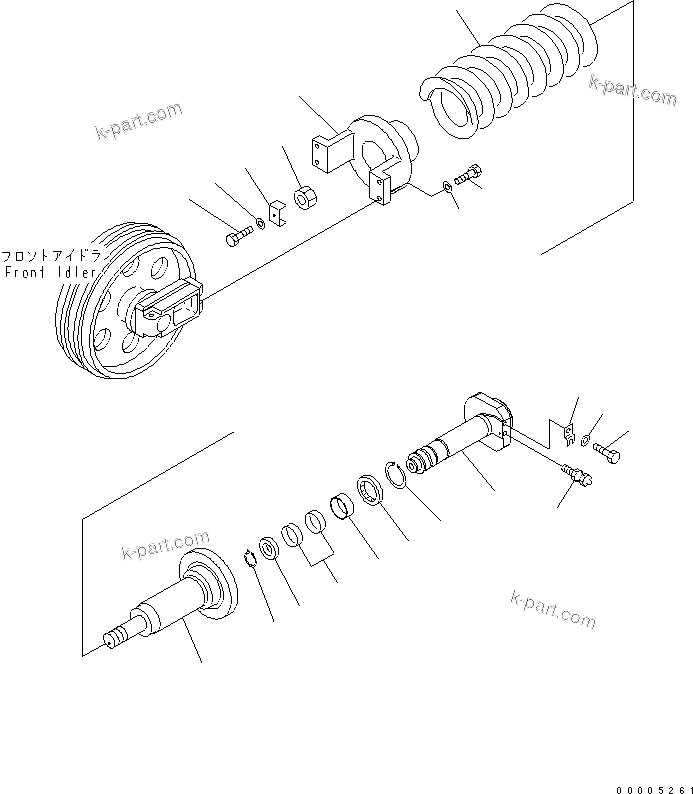 k-part.com

k-part.com

フロントアイドラ
Front Idler

k-part.com

k-part.com

00005261