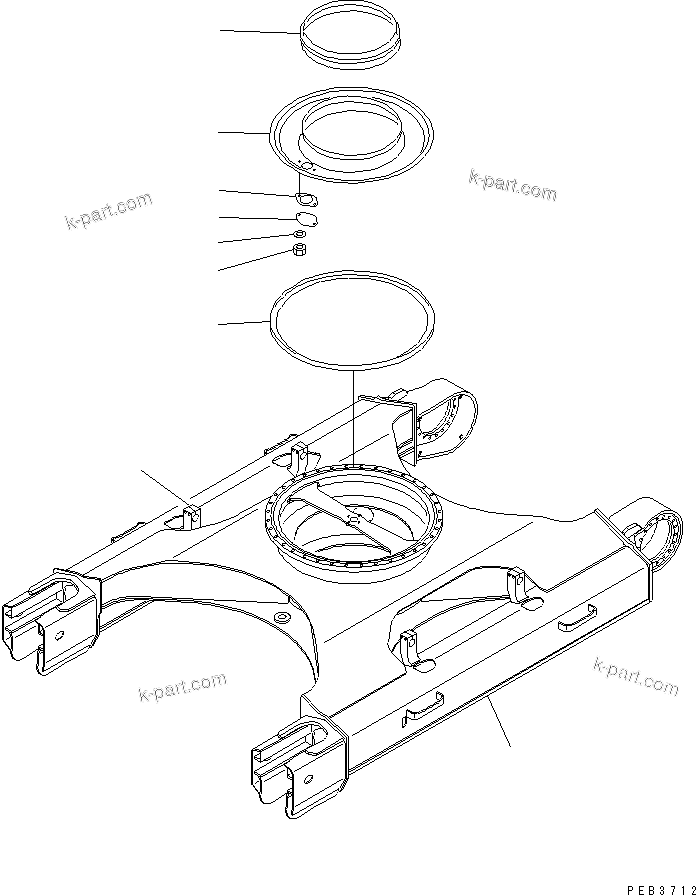 k-part.com

k-part.com

k-part.com

k-part.com

PEB3712