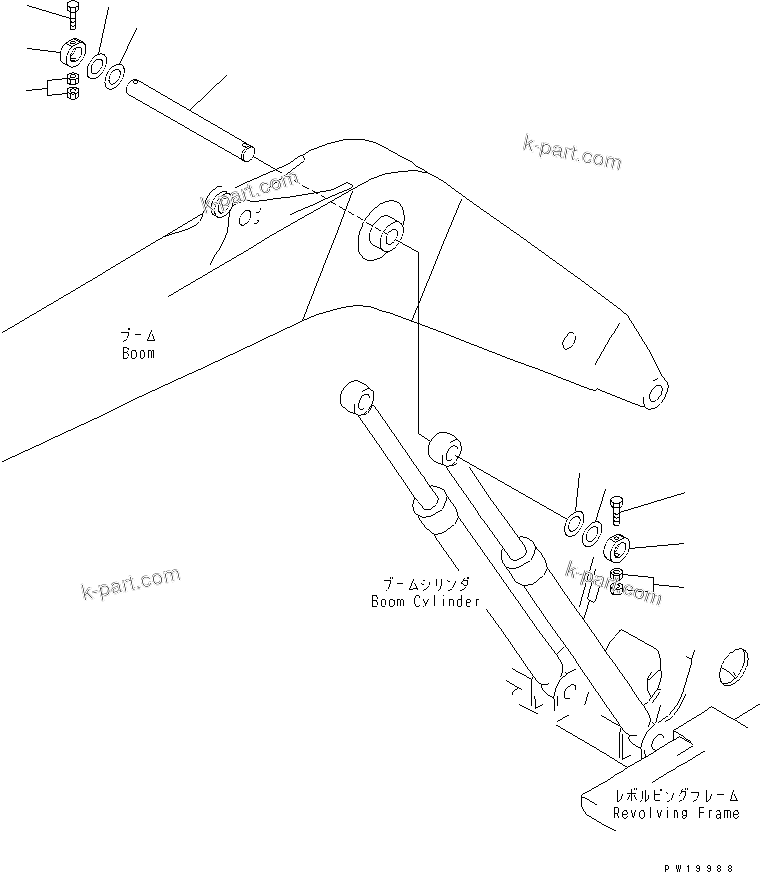 k-part.com

k-part.com

ブーム
Boom

k-part.com

ブームシリンダ
Boom Cylinder

k-part.com

レボルビングフレーム
Revolving Frame

PW19988