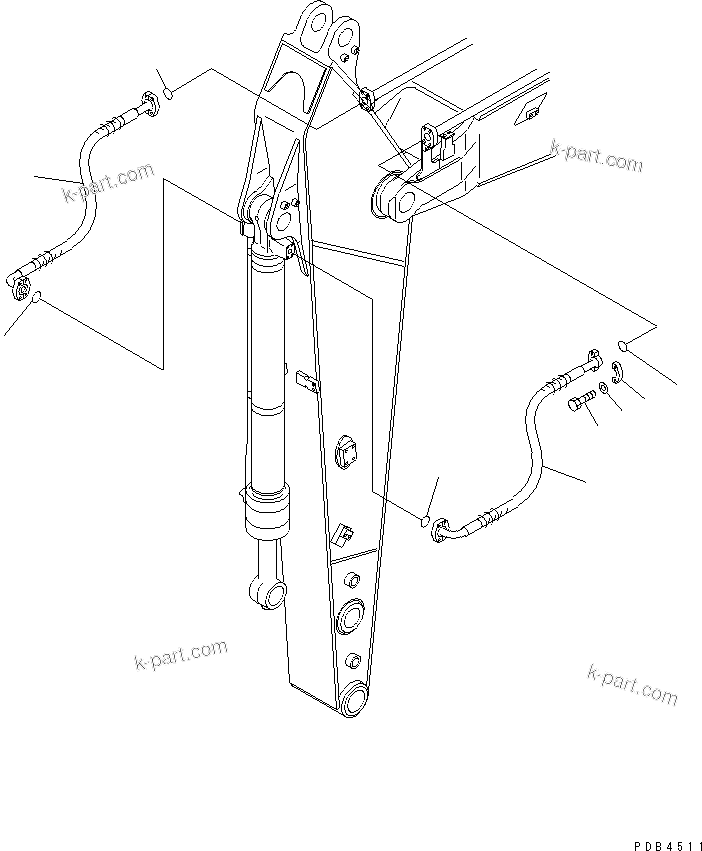 k-part.com

k-part.com

k-part.com

k-part.com

PDB4511