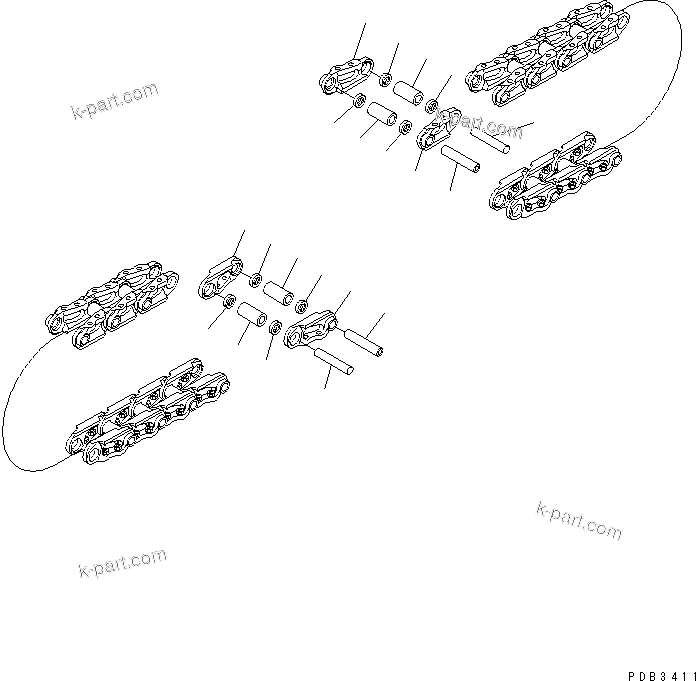 k-part.com

k-part.com

k-part.com

k-part.com

PDB3411