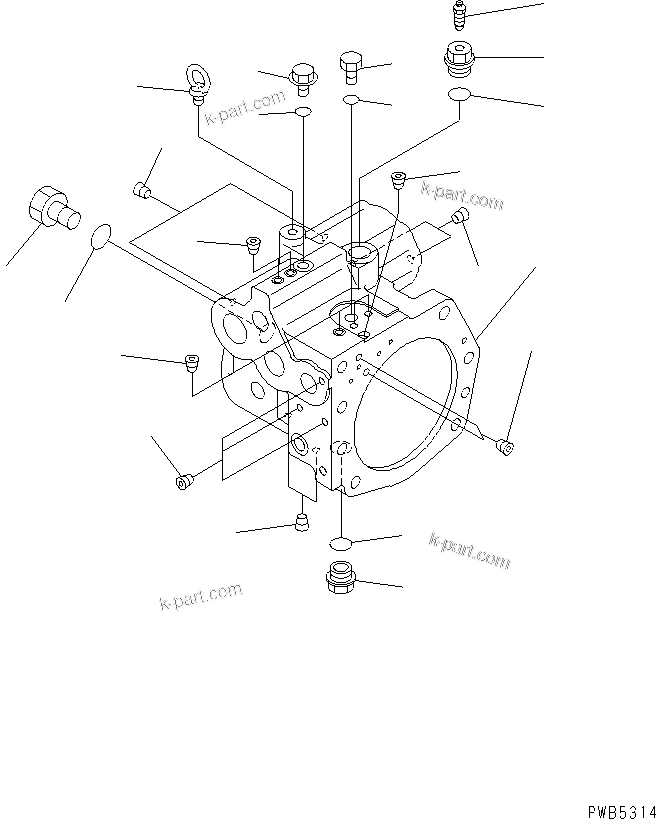 k-part.com
k-part.com
k-part.com
k-part.com
PWB5314