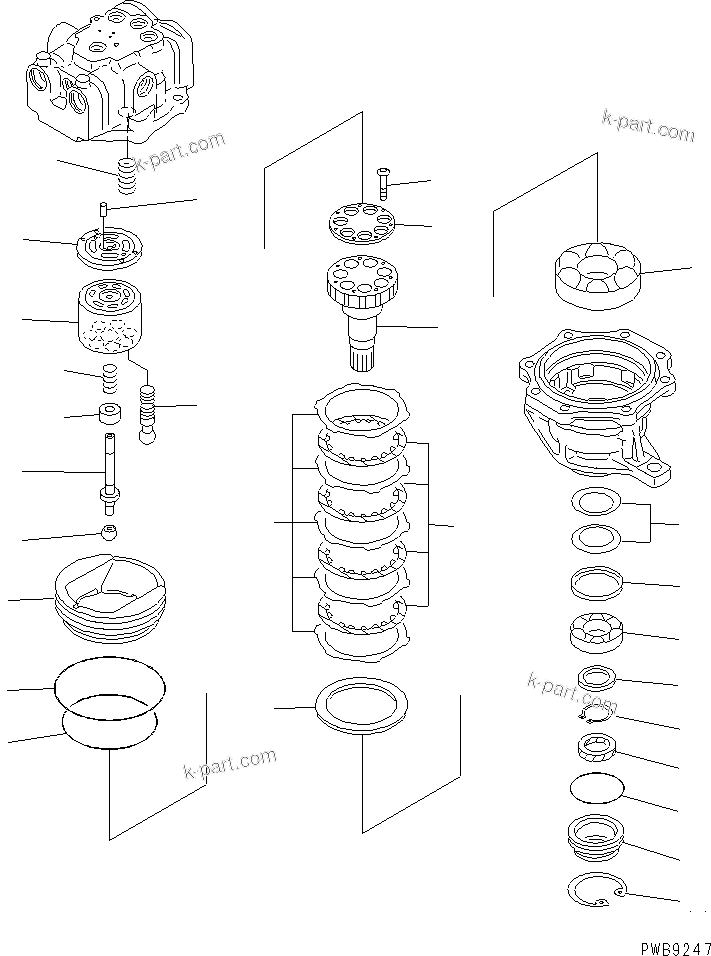 k-part.com

k-part.com

k-part.com

k-part.com

PWB9247