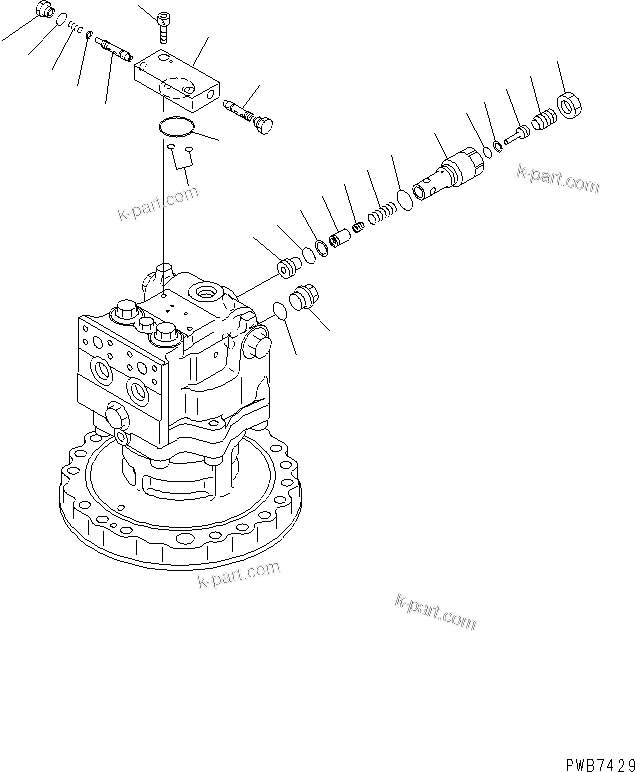 k-part.com

k-part.com

k-part.com

k-part.com

PWB7429