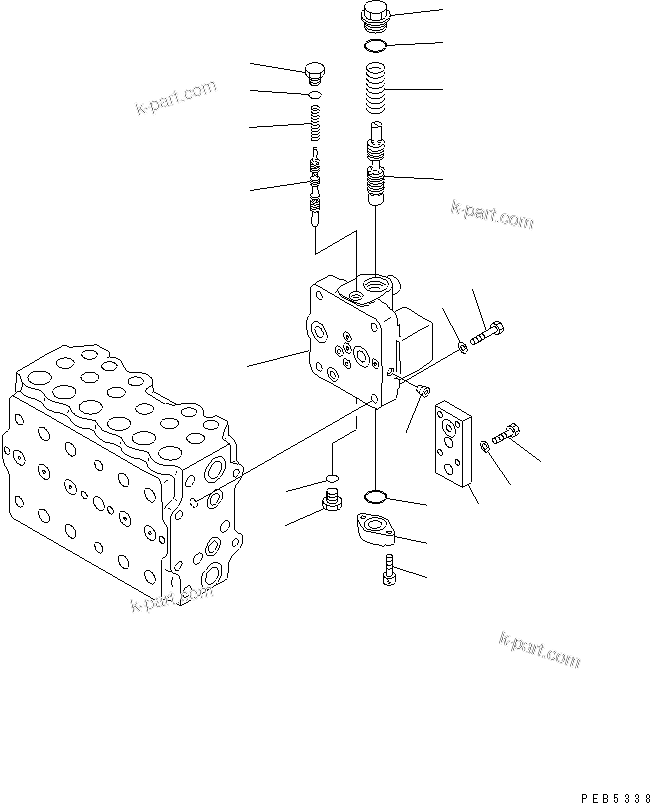 k-part.com

k-part.com

k-part.com

k-part.com

PEB5338