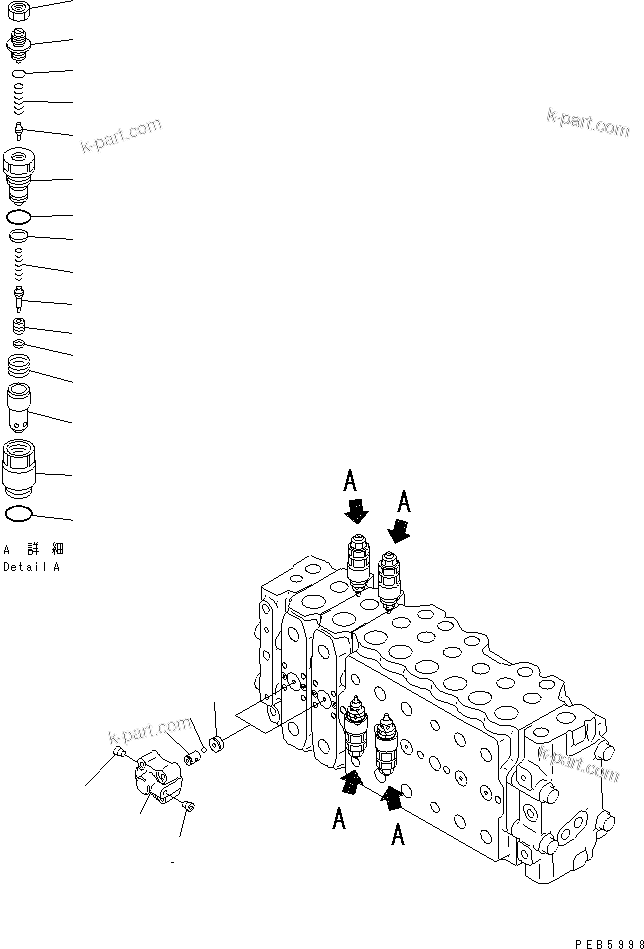 k-part.com

k-part.com

A 詳 細
Detail A

A

A

k-part.com

k-part.com

A

A

PEB5998