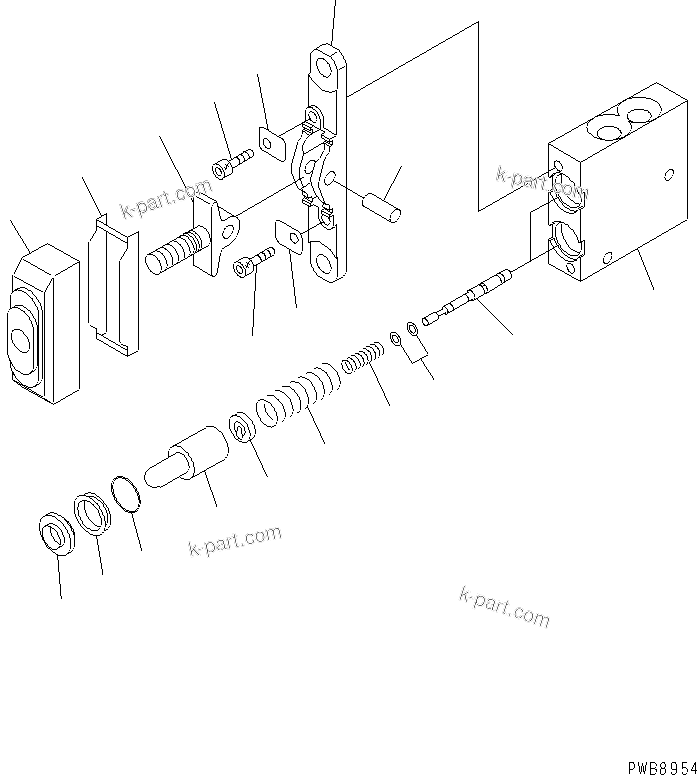 k-part.com
k-part.com
k-part.com
k-part.com
PWB8954