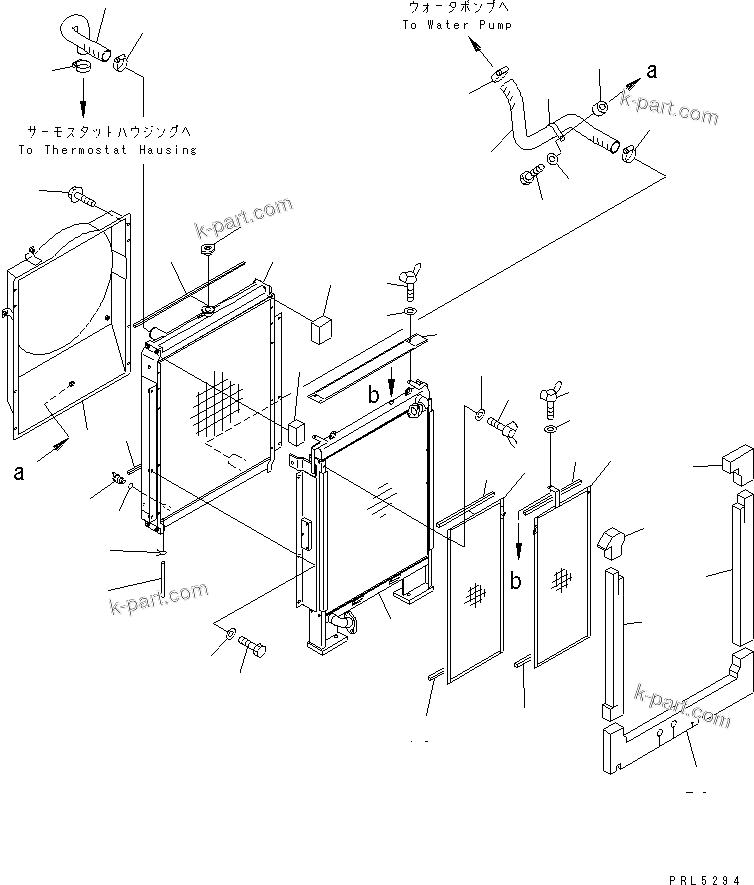 ウォータポンプへ
To Water Pump

a

k-part.com

サーモスタットハウジングへ
To Thermostat Hausing

k-part.com

b

a

b

k-part.com

k-part.com

PRL5294