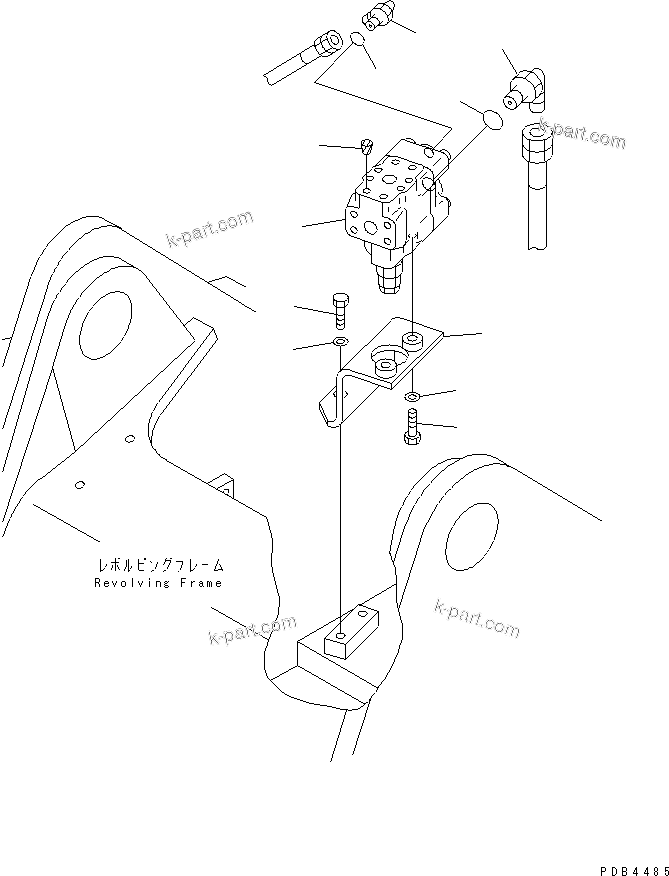 k-part.com

k-part.com

レボルビングフレーム
Revolving Frame

k-part.com

k-part.com

PDB4485