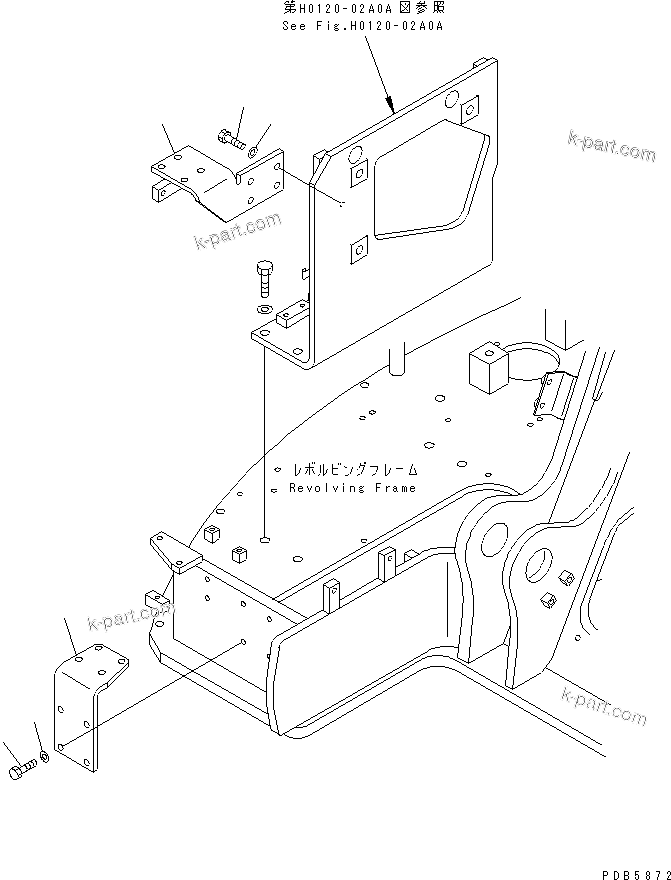 第H0120-02A0A 図参照
See Fig.H0120-02A0A

k-part.com

k-part.com

レボルビングフレーム
Revolving Frame

k-part.com

k-part.com

PDB5872