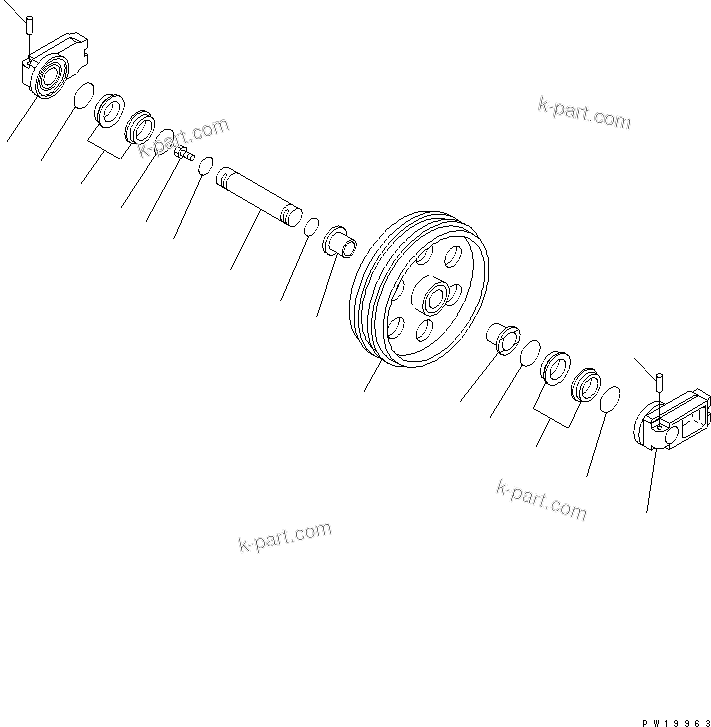 k-part.com

k-part.com

k-part.com

k-part.com

PW19963