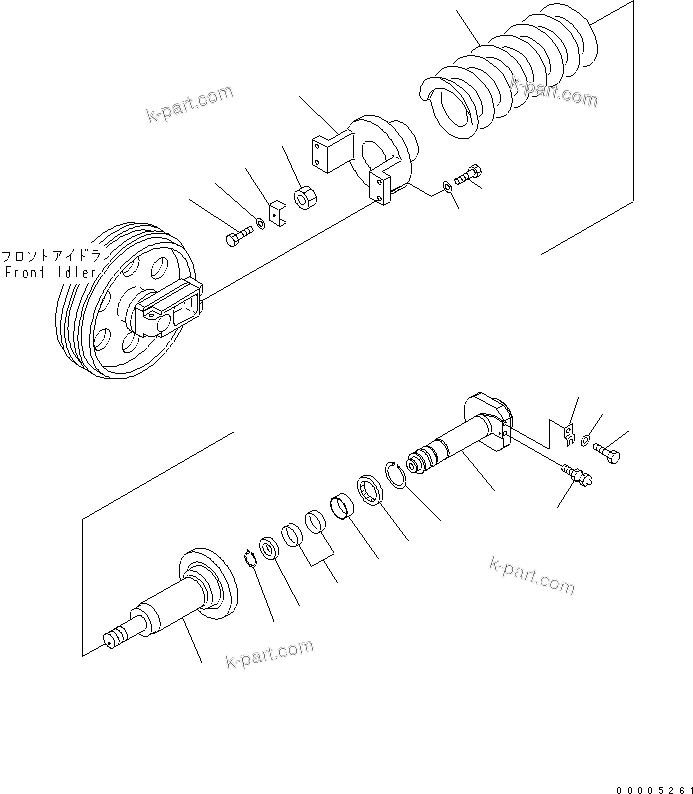 k-part.com

k-part.com

フロントアイドラ
Front Idler

k-part.com

k-part.com

00005261