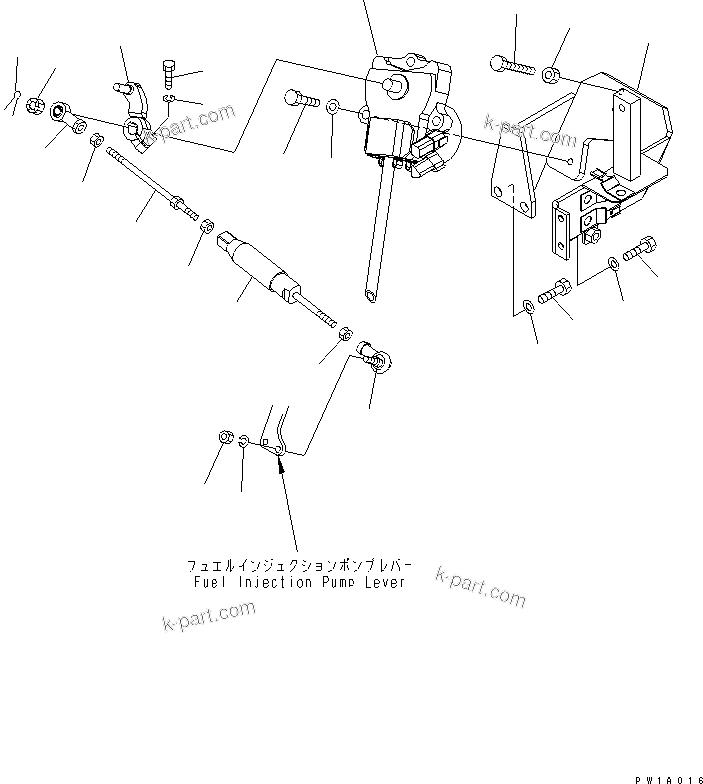 k-part.com
k-part.com

フュエルインジェクションポンプレバー
Fuel Injection Pump Lever

k-part.com
k-part.com

PW1A016