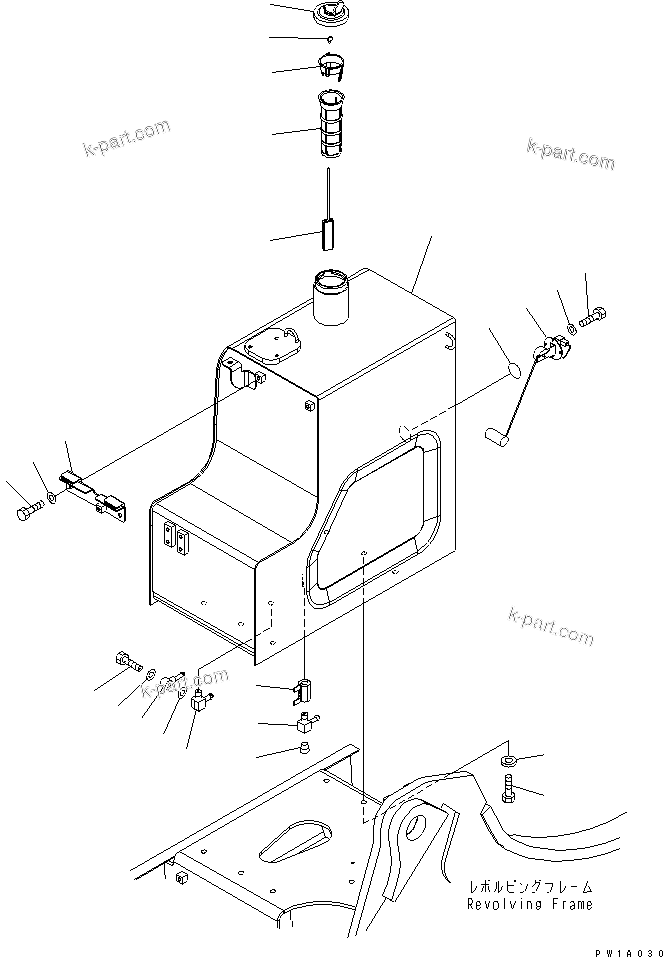 k-part.com
k-part.com
k-part.com
k-part.com
レボルビングフレーム
Revolving Frame
PW1A030