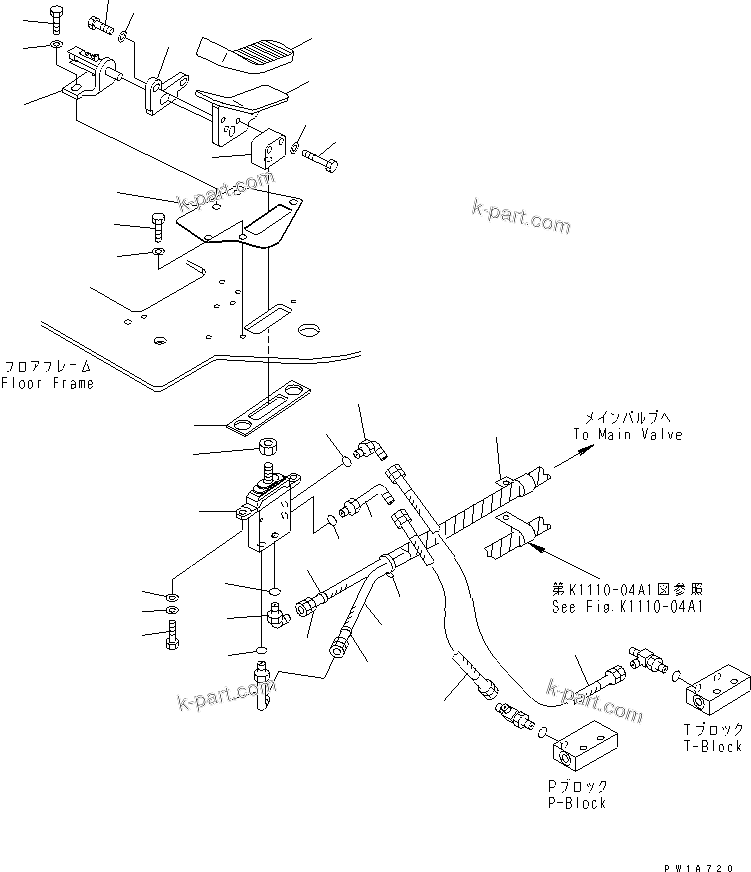 k-part.com

k-part.com

フロアフレーム
Floor Frame

メインバルブへ
To Main Valve

第K1110-04A1図参照
See Fig.K1110-04A1

k-part.com

k-part.com

Tブロック
T-Block

Pブロック
P-Block

PW1A720