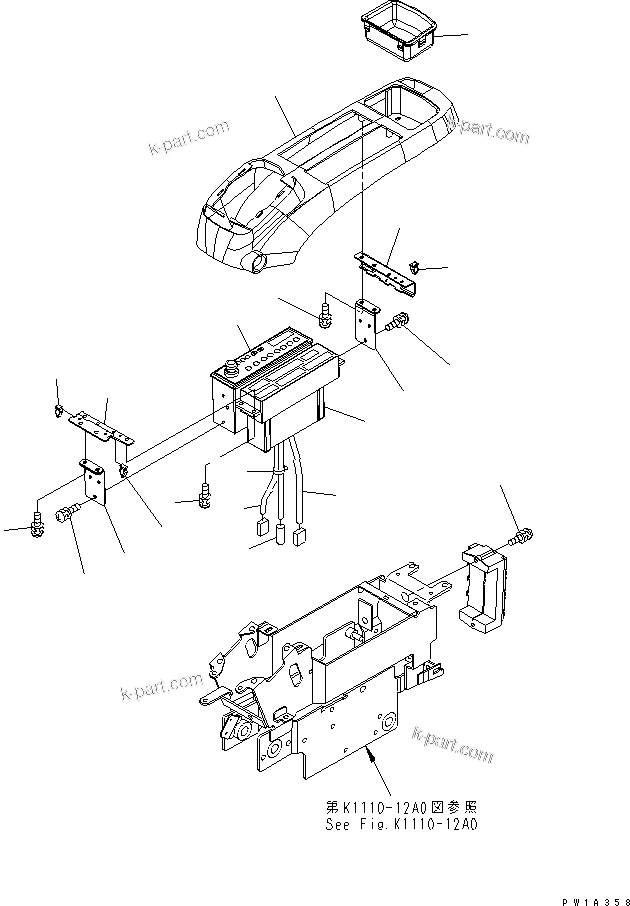 k-part.com

k-part.com

k-part.com

k-part.com

第K1110-12A0図参照
See Fig.K1110-12A0

PW1A358